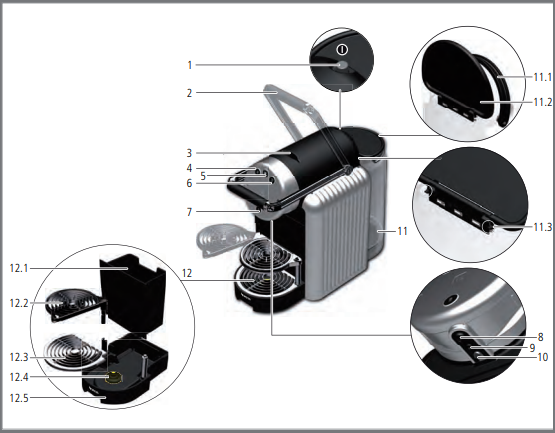 1
2
3
4
5
6
7
11.1
11.2
11.3
11
12
12.1
12.2
12.3
12.4
12.5
8
9
10