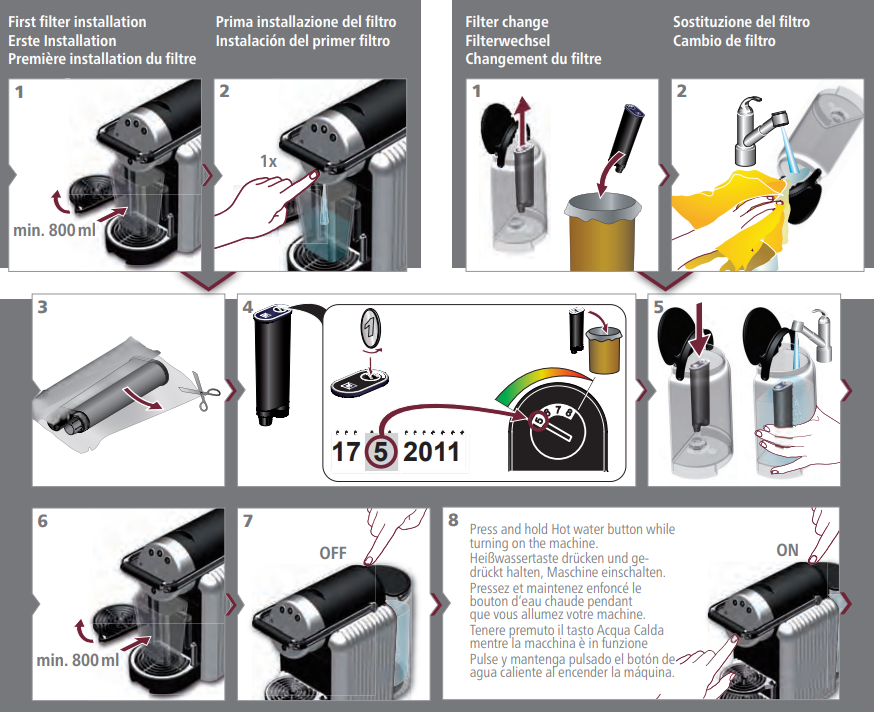 First filter installation
Erste Installation
Première installation du filtre

Prima installazione del filtro
Instalación del primer filtro

Filter change
Filterwechsel
Changement du filtre

Sostituzione del filtro
Cambio de filtro

1
min. 800 ml

2
1x

1

2

3

4
1
17 5 2011
5 6 7 8

5

6
min. 800 ml

7
OFF

8
Press and hold Hot water button while turning on the machine.
Heißwassertaste drücken und gedrückt halten, Maschine einschalten.
Pressez et maintenez enfoncé le bouton d'eau chaude pendant que vous allumez votre machine.
Tenere premuto il tasto Acqua Calda mentre la macchina è in funzione
Pulse y mantenga pulsado el botón de agua caliente al encender la máquina.

ON