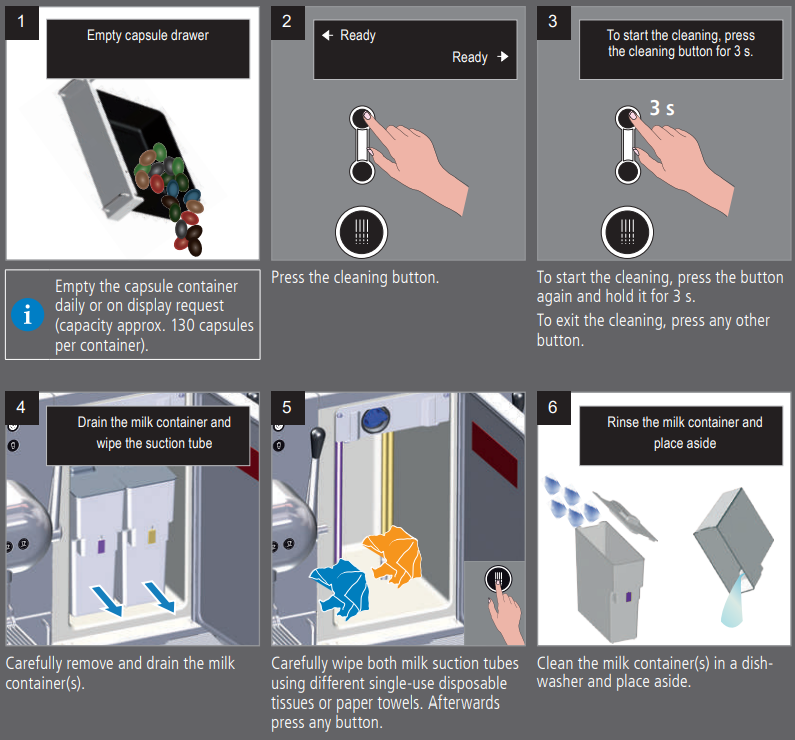 1

Empty capsule drawer

Empty the capsule container daily or on display request (capacity approx. 130 capsules per container).

2

← Ready

Ready →

Press the cleaning button.

3

To start the cleaning, press the cleaning button for 3 s.

3 s

To start the cleaning, press the button again and hold it for 3 s.

To exit the cleaning, press any other button.

4

Drain the milk container and wipe the suction tube

Carefully remove and drain the milk container(s).

5

Carefully wipe both milk suction tubes using different single-use disposable tissues or paper towels. Afterwards press any button.

6

Rinse the milk container and place aside

Clean the milk container(s) in a dishwasher and place aside.